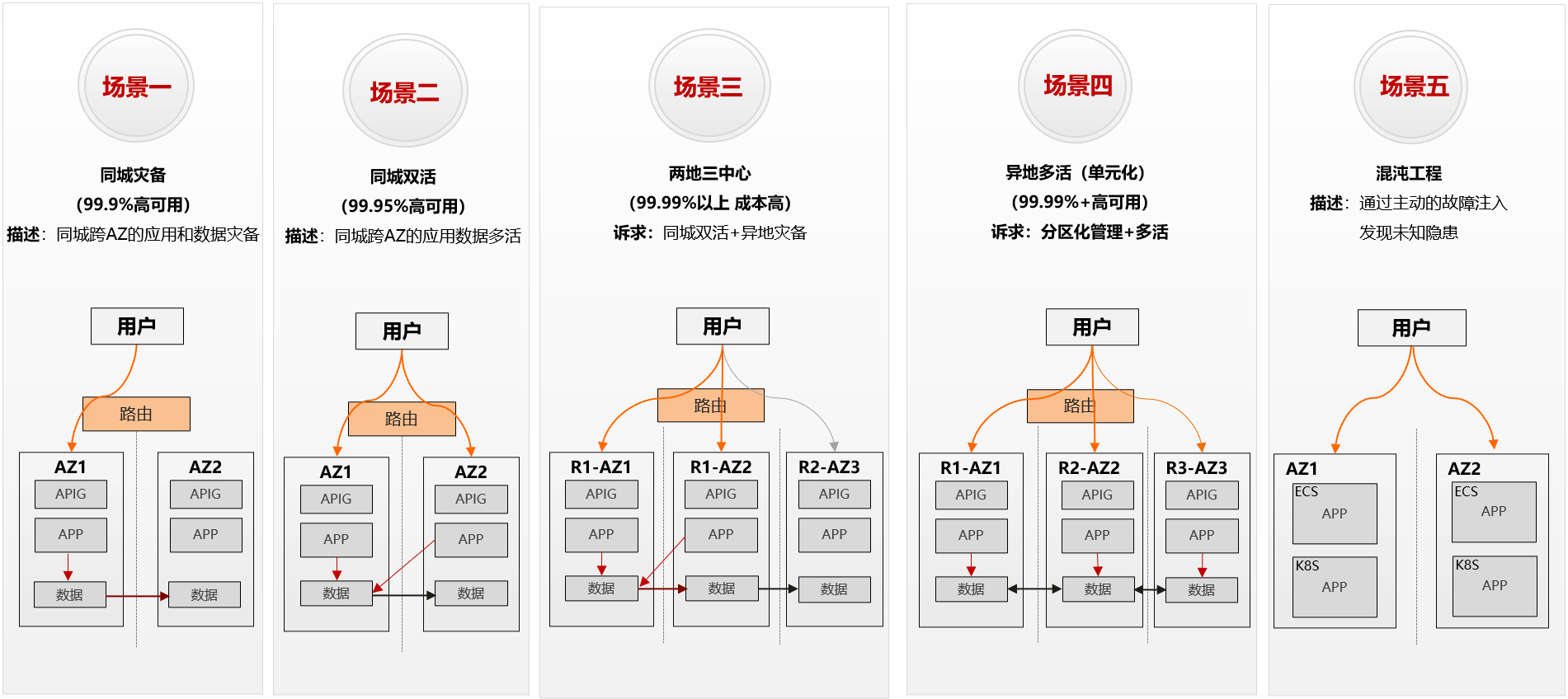 场景一

同城灾备
(99.9%高可用)
描述：同城跨AZ的应用和数据灾备

用户
路由
AZ1
APIG
APP
数据
AZ2
APIG
APP
数据

场景二

同城双活
(99.95%高可用)
描述：同城跨AZ的应用数据多活

用户
路由
AZ1
APIG
APP
数据
AZ2
APIG
APP
数据

场景三

两地三中心
(99.99%以上 成本高)
诉求：同城双活+异地灾备

用户
路由
R1-AZ1
APIG
APP
数据
R1-AZ2
APIG
APP
数据
R2-AZ3
APIG
APP
数据

场景四

异地多活（单元化）
(99.99%+高可用)
诉求：分区化管理+多活

用户
路由
R1-AZ1
APIG
APP
数据
R2-AZ2
APIG
APP
数据
R3-AZ3
APIG
APP
数据

场景五

混沌工程
描述：通过主动的故障注入
发现未知隐患

用户
AZ1
ECS
APP
K8S
APP
AZ2
ECS
APP
K8S
APP