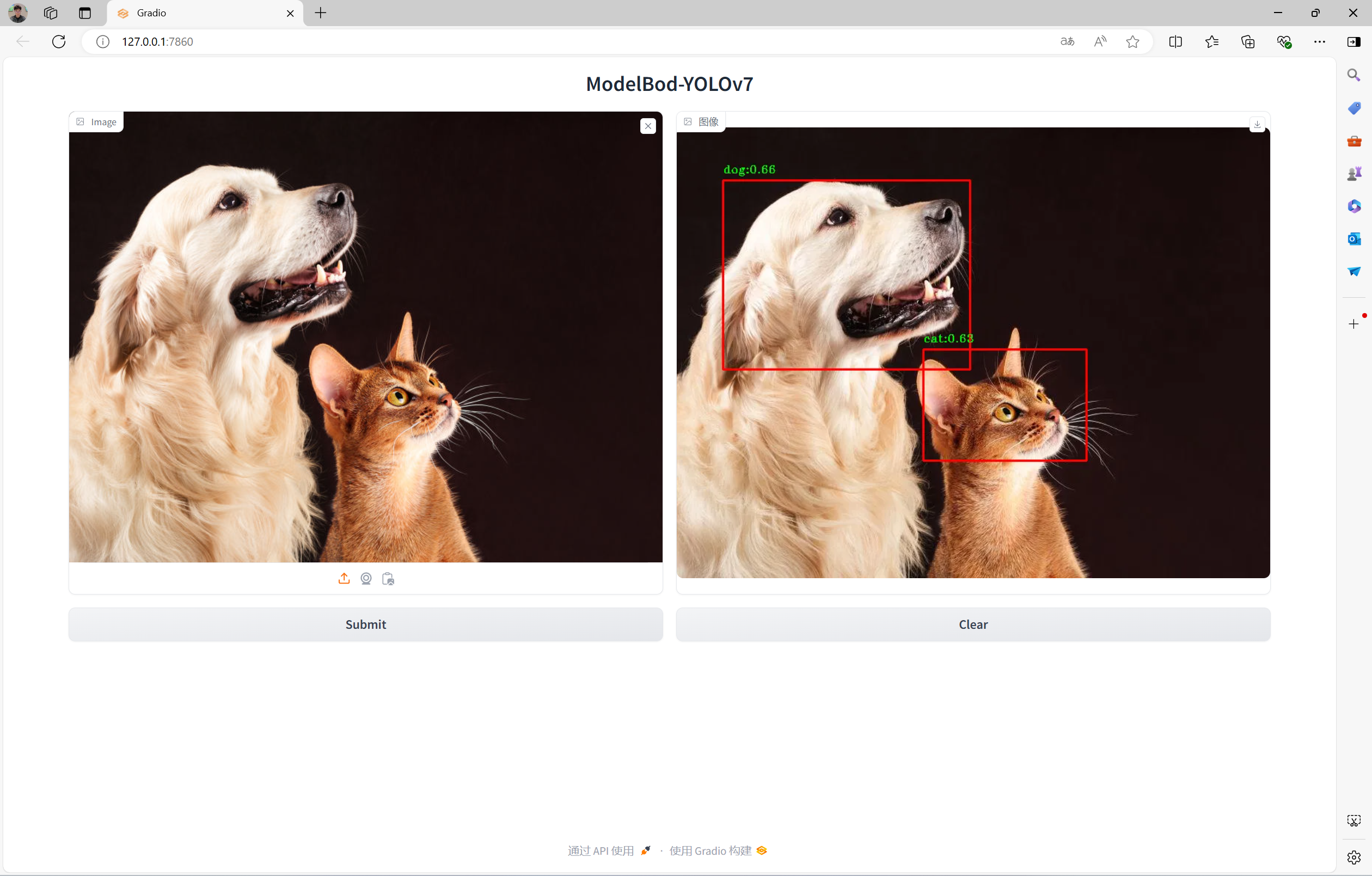 Gradio

127.0.0.1:7860

ModelBod-YOLOv7

Image

图像

dog:0.66

cat:0.63

Submit

Clear

通过 API 使用 · 使用 Gradio 构建