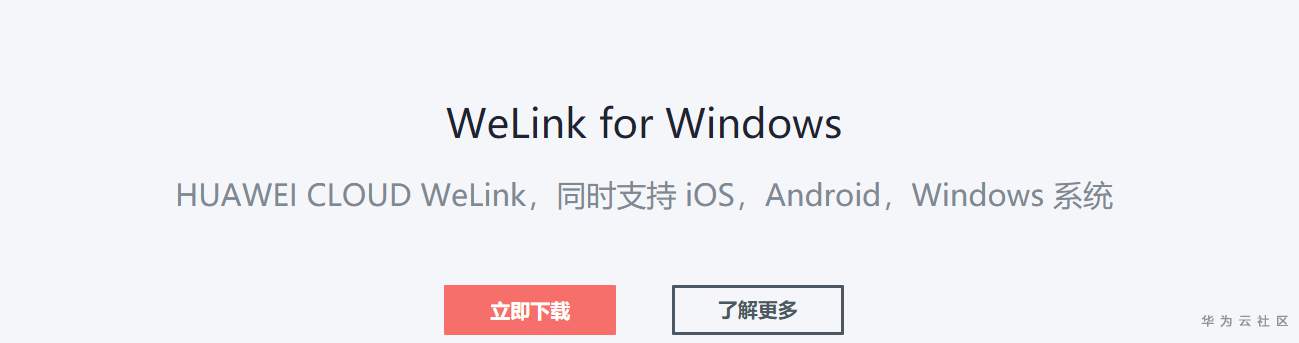 WeLink for Windows

HUAWEI CLOUD WeLink，同时支持 iOS，Android，Windows 系统

立即下载

了解更多

华为云社区