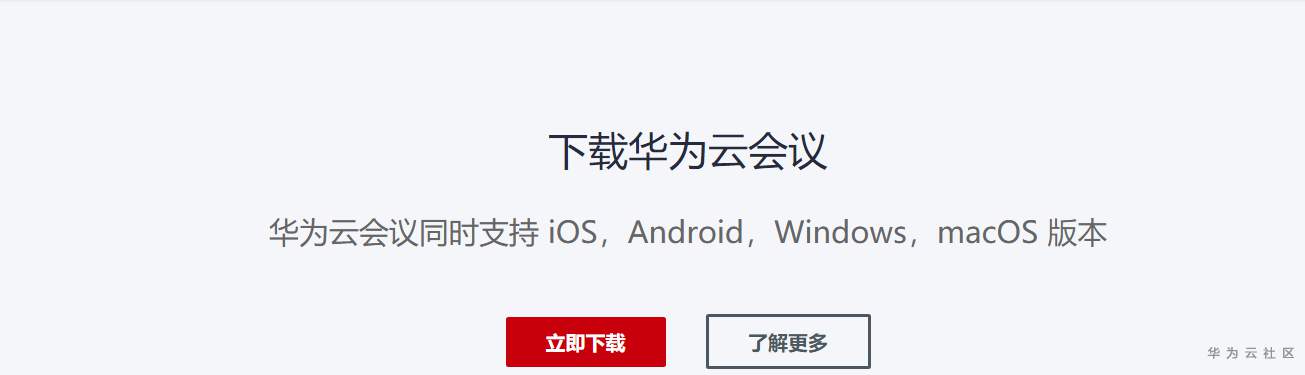 下载华为云会议

华为云会议同时支持 iOS，Android，Windows，macOS 版本

立即下载

了解更多

华为云社区