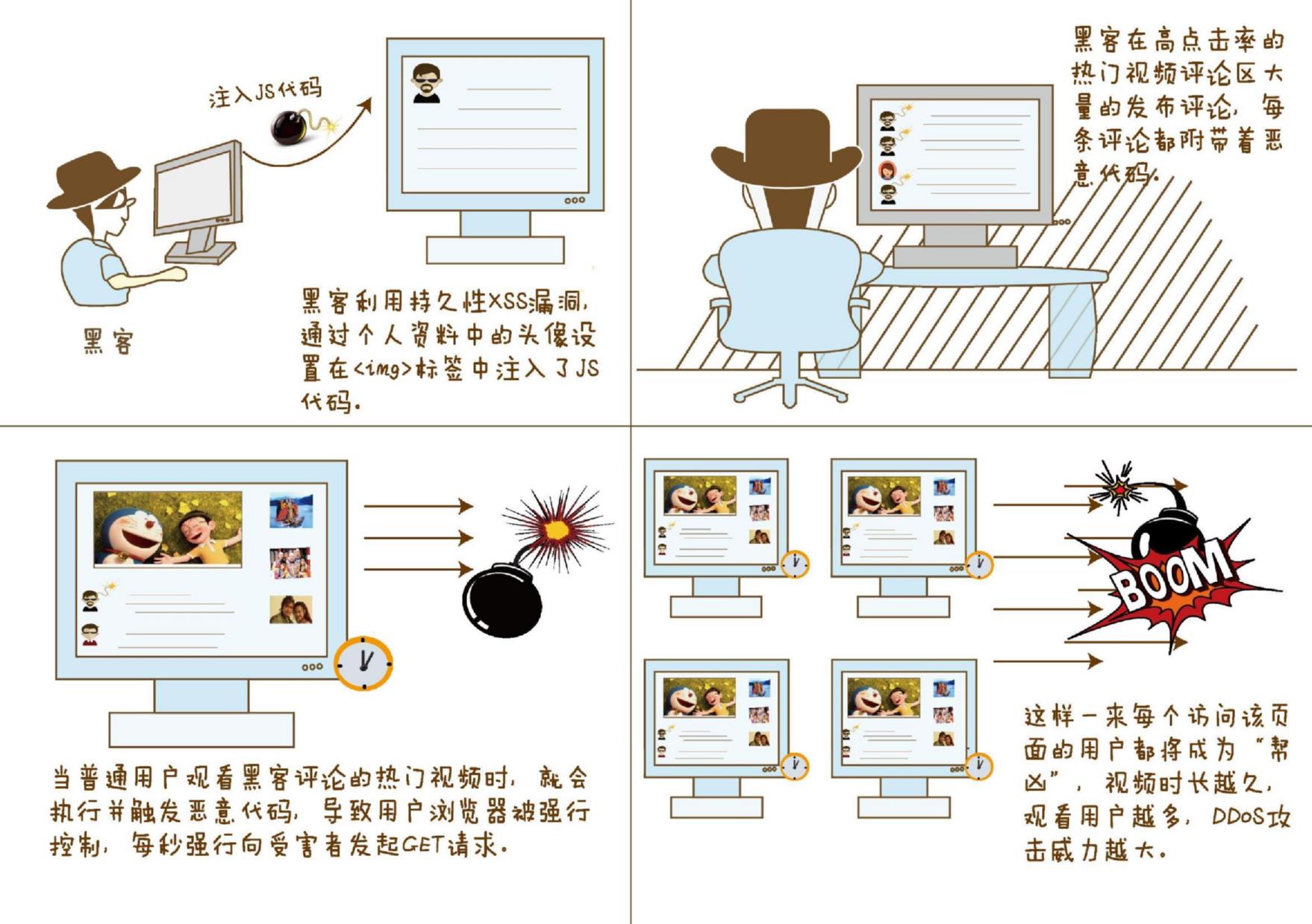 注入JS代码

黑客

黑客利用持久性XSS漏洞，通过个人资料中的头像设置在<img>标签中注入了JS代码。

黑客在高点击率的热门视频评论区大量的发布评论，每条评论都附带着恶意代码。

当普通用户观看黑客评论的热门视频时，就会执行并触发恶意代码，导致用户浏览器被强行控制，每秒强行向受害者发起GET请求。

BOOM

这样一来每个访问该页面的用户都将成为“帮凶”，视频时长越久，观看用户越多，DDoS攻击威力越大。