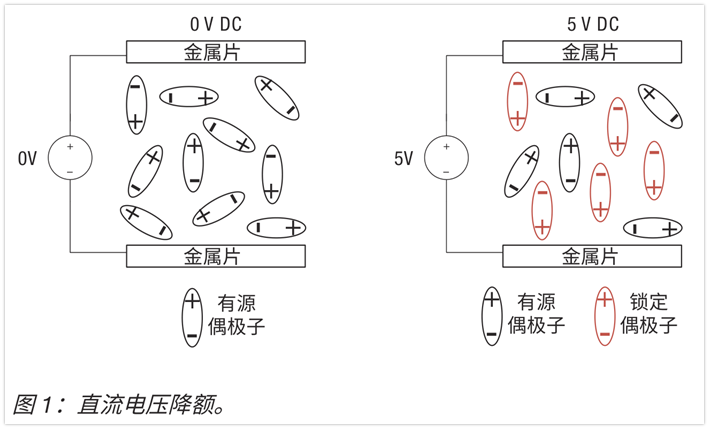 0 V DC

金属片

0V

金属片

有源偶极子

5 V DC

金属片

5V

金属片

有源偶极子

锁定偶极子

图 1：直流电压降额。