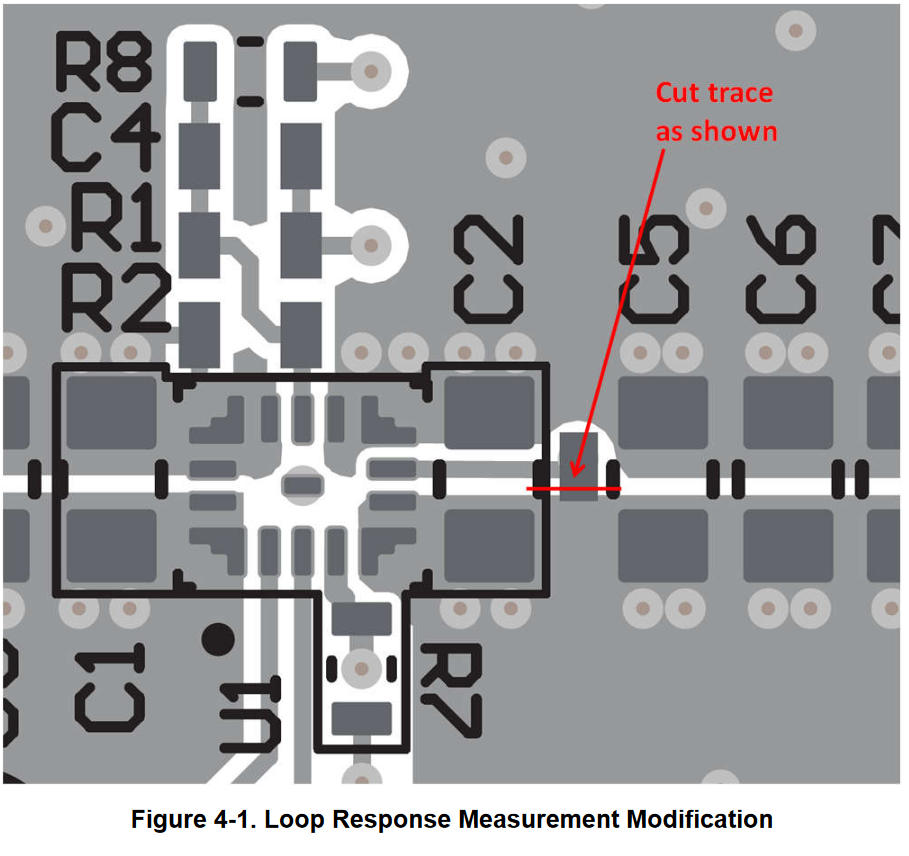 R8
C4
R1
R2
C2
C5
C6
Cut trace as shown
C1
U1
R7
Figure 4-1. Loop Response Measurement Modification