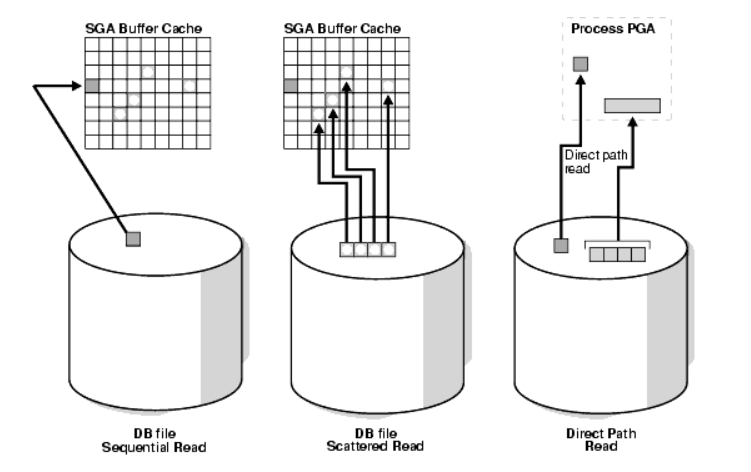 SGA Buffer Cache

SGA Buffer Cache

Process PGA

Direct path read

DB file Sequential Read

DB file Scattered Read

Direct Path Read