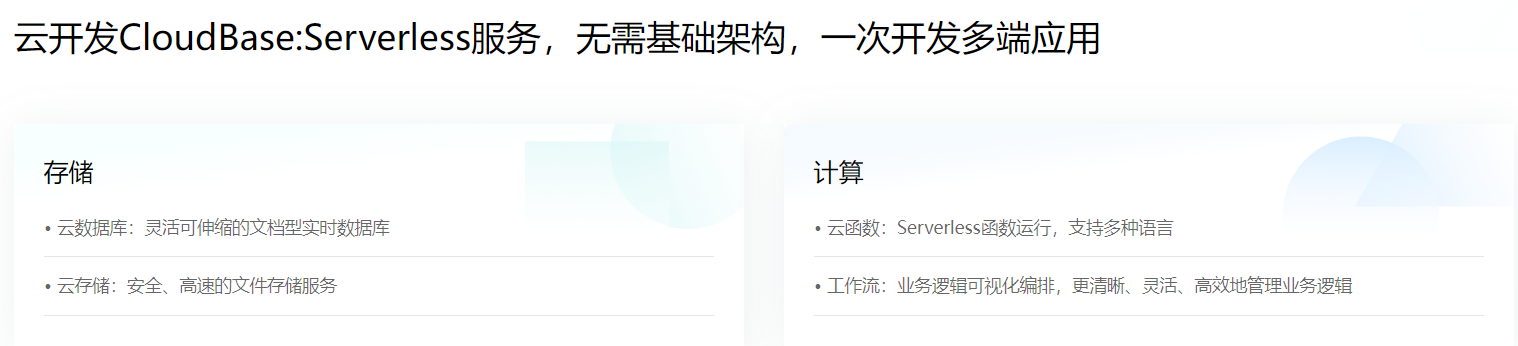 云开发CloudBase:Serverless服务，无需基础架构，一次开发多端应用

存储

• 云数据库：灵活可伸缩的文档型实时数据库

• 云存储：安全、高速的文件存储服务

计算

• 云函数：Serverless函数运行，支持多种语言

• 工作流：业务逻辑可视化编排，更清晰、灵活、高效地管理业务逻辑