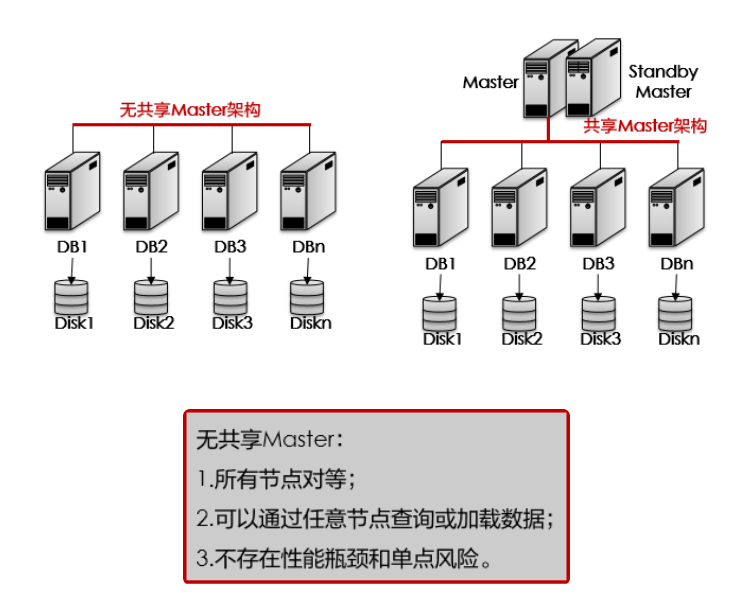 无共享Master架构

DB1 DB2 DB3 DBn

Disk1 Disk2 Disk3 Diskn

Master

Standby Master

共享Master架构

DB1 DB2 DB3 DBn

Disk1 Disk2 Disk3 Diskn

无共享Master：

1.所有节点对等；

2.可以通过任意节点查询或加载数据；

3.不存在性能瓶颈和单点风险。