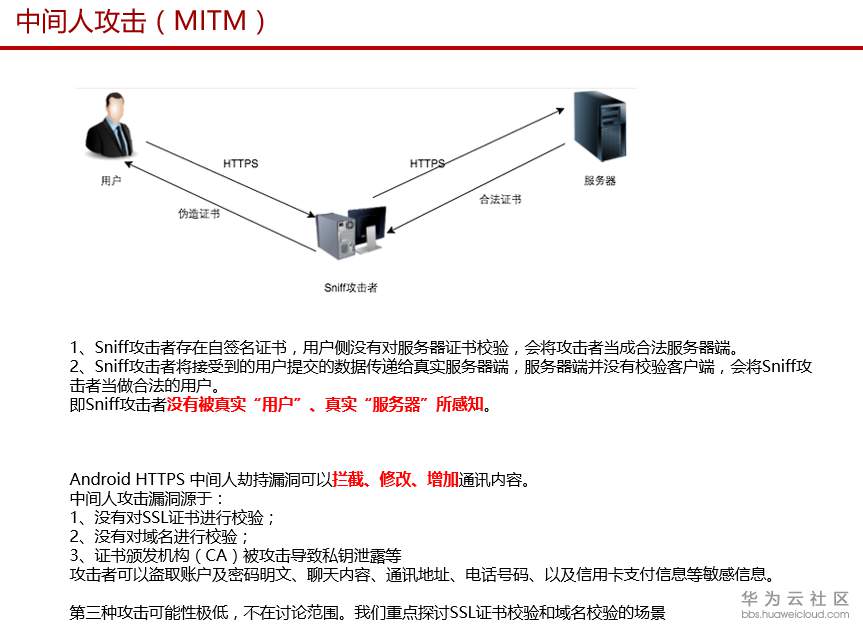 中间人攻击（MITM）

用户

HTTPS

伪造证书

HTTPS

合法证书

服务器

Sniff攻击者

1、Sniff攻击者存在自签名证书，用户侧没有对服务器证书校验，会将攻击者当成合法服务器端。
2、Sniff攻击者将接受到的用户提交的数据传递给真实服务器端，服务器端并没有校验客户端，会将Sniff攻击者当做合法的用户。
即Sniff攻击者没有被真实“用户”、真实“服务器”所感知。

Android HTTPS 中间人劫持漏洞可以拦截、修改、增加通讯内容。
中间人攻击漏洞源于：
1、没有对SSL证书进行校验；
2、没有对域名进行校验；
3、证书颁发机构（CA）被攻击导致私钥泄露等
攻击者可以盗取账户及密码明文、聊天内容、通讯地址、电话号码、以及信用卡支付信息等敏感信息。

第三种攻击可能性极低，不在讨论范围。我们重点探讨SSL证书校验和域名校验的场景

华为云社区
bbs.huaweicloud.com