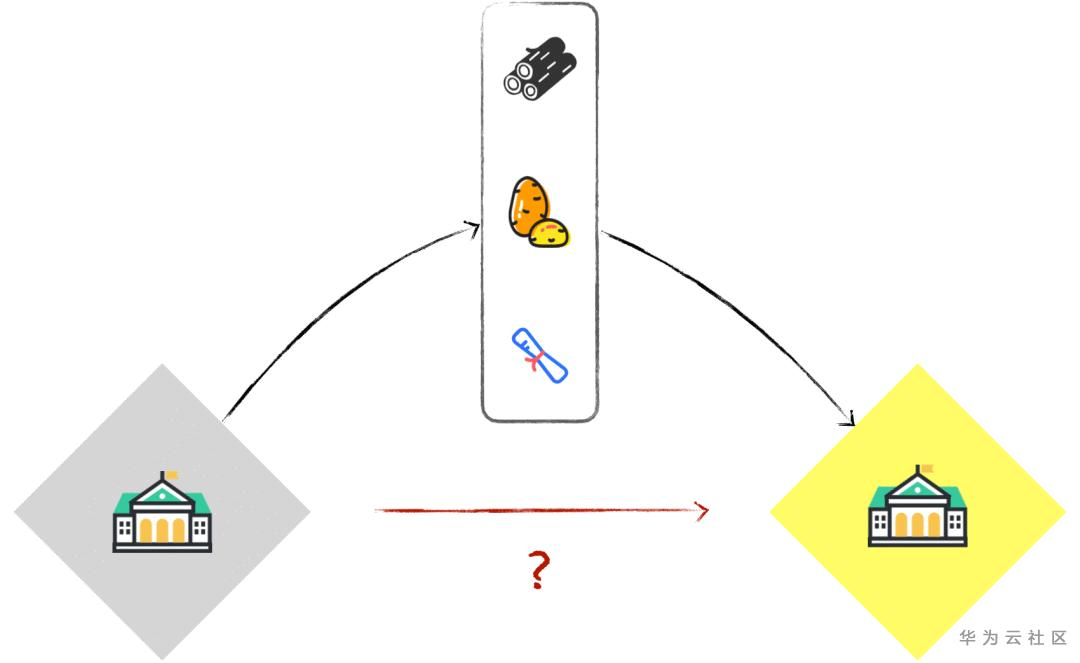 ?

华为云社区