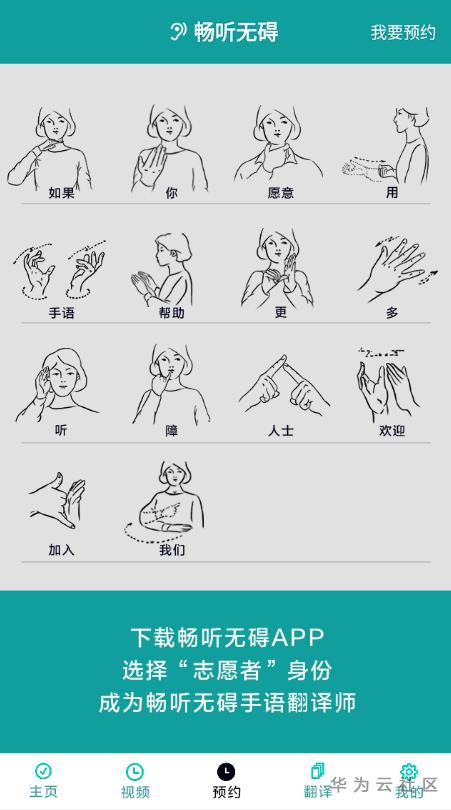 畅听无碍 我要预约

如果 你 愿意 用

手语 帮助 更 多

听 障 人士 欢迎

加入 我们

下载畅听无碍APP
选择“志愿者”身份
成为畅听无碍手语翻译师

主页 视频 预约 翻译 我的

华为云社区