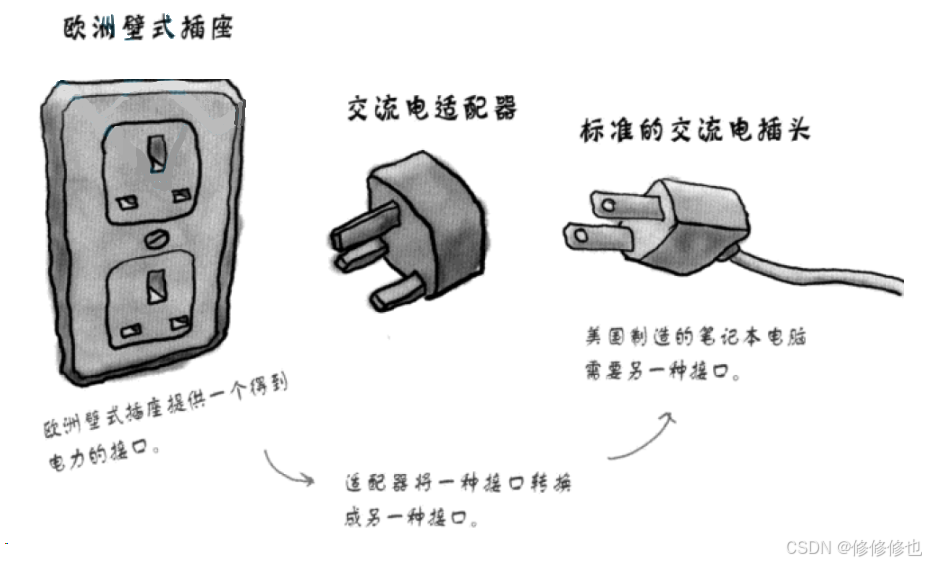 欧洲壁式插座

交流电适配器

标准的交流电插头

欧洲壁式插座提供一个得到电力的接口。

适配器将一种接口转换成另一种接口。

美国制造的笔记本电脑需要另一种接口。

CSDN @修修修也