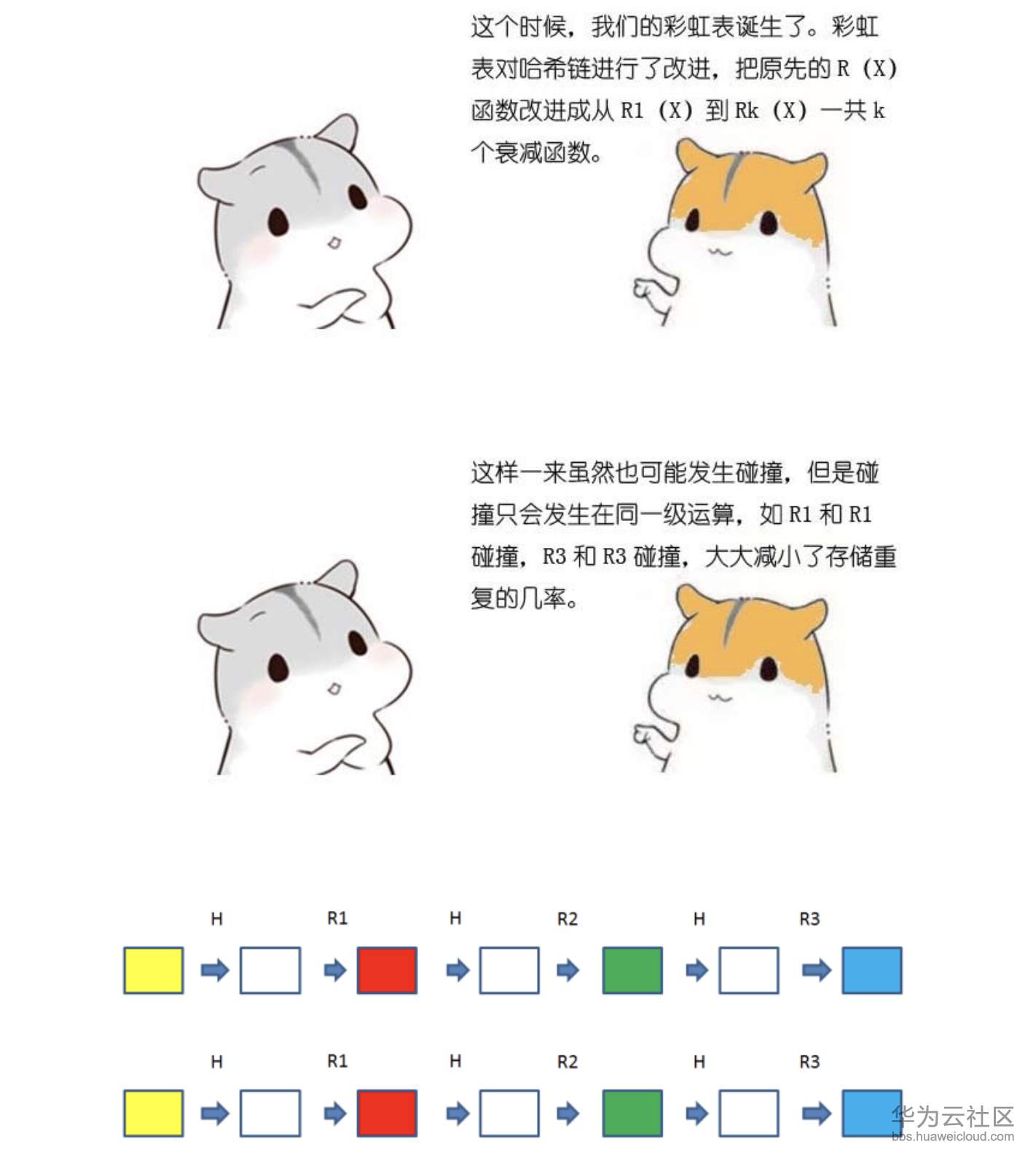 这个时候，我们的彩虹表诞生了。彩虹表对哈希链进行了改进，把原先的 R（X）函数改进成从 R1（X）到 Rk（X）一共 k 个衰减函数。

这样一来虽然也可能发生碰撞，但是碰撞只会发生在同一级运算，如 R1 和 R1 碰撞，R3 和 R3 碰撞，大大减小了存储重复的几率。

H R1 H R2 H R3

H R1 H R2 H R3

华为云社区
bbs.huaweicloud.com