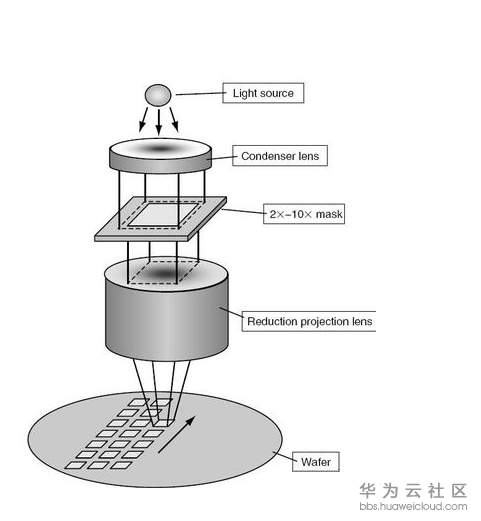 Light source

Condenser lens

2×–10× mask

Reduction projection lens

Wafer

华为云社区
bbs.huaweicloud.com