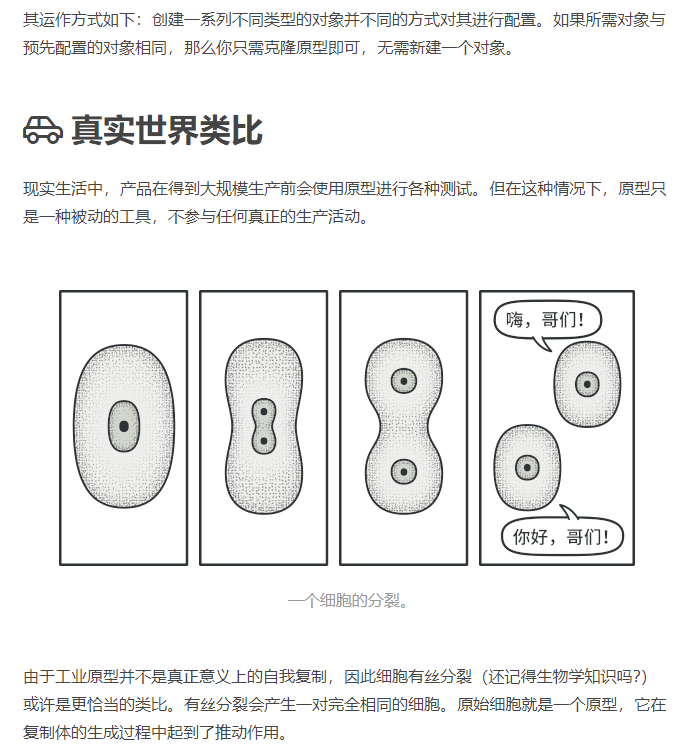 其运作方式如下：创建一系列不同类型的对象并不同的方式对其进行配置。如果所需对象与预先配置的对象相同，那么你只需克隆原型即可，无需新建一个对象。

真实世界类比

现实生活中，产品在得到大规模生产前会使用原型进行各种测试。但在这种情况下，原型只是一种被动的工具，不参与任何真正的生产活动。

嗨，哥们！

你好，哥们！

一个细胞的分裂。

由于工业原型并不是真正意义上的自我复制，因此细胞有丝分裂（还记得生物学知识吗？）或许是更恰当的类比。有丝分裂会产生一对完全相同的细胞。原始细胞就是一个原型，它在复制体的生成过程中起到了推动作用。