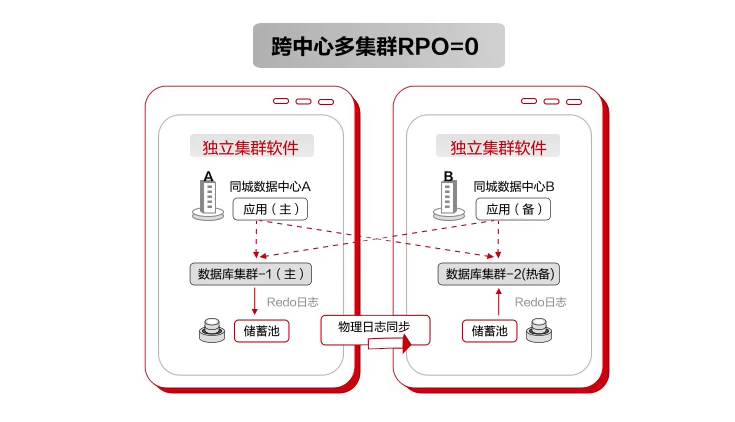 跨中心多集群RPO=0

独立集群软件

A

同城数据中心A

应用（主）

数据库集群-1（主）

Redo日志

储蓄池

物理日志同步

独立集群软件

B

同城数据中心B

应用（备）

数据库集群-2(热备)

Redo日志

储蓄池