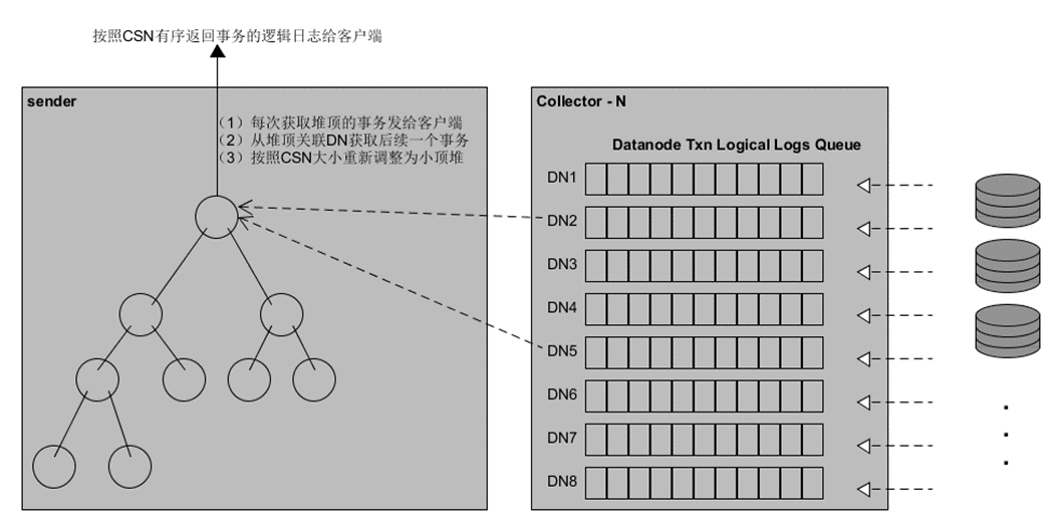 按照CSN有序返回事务的逻辑日志给客户端

sender

（1）每次获取堆顶的事务发给客户端
（2）从堆顶关联DN获取后续一个事务
（3）按照CSN大小重新调整为小顶堆

Collector - N

Datanode Txn Logical Logs Queue

DN1
DN2
DN3
DN4
DN5
DN6
DN7
DN8

.
.
.