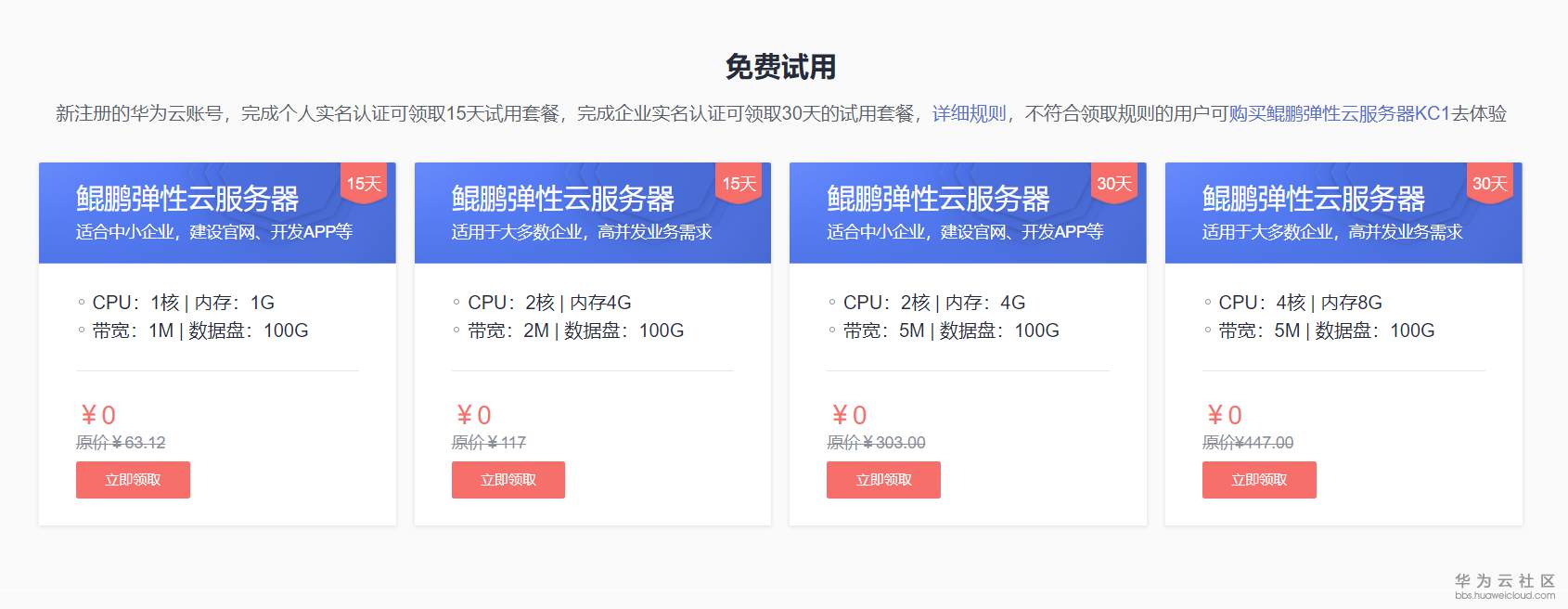 免费试用

新注册的华为云账号，完成个人实名认证可领取15天试用套餐，完成企业实名认证可领取30天的试用套餐，详细规则，不符合领取规则的用户可购买鲲鹏弹性云服务器KC1去体验

鲲鹏弹性云服务器
15天
适合中小企业，建设官网、开发APP等

◦ CPU：1核 | 内存：1G
◦ 带宽：1M | 数据盘：100G

￥0
原价￥63.12
立即领取

鲲鹏弹性云服务器
15天
适用于大多数企业，高并发业务需求

◦ CPU：2核 | 内存4G
◦ 带宽：2M | 数据盘：100G

￥0
原价￥117
立即领取

鲲鹏弹性云服务器
30天
适合中小企业，建设官网、开发APP等

◦ CPU：2核 | 内存：4G
◦ 带宽：5M | 数据盘：100G

￥0
原价￥303.00
立即领取

鲲鹏弹性云服务器
30天
适用于大多数企业，高并发业务需求

◦ CPU：4核 | 内存8G
◦ 带宽：5M | 数据盘：100G

￥0
原价￥447.00
立即领取

华为云社区
bbs.huaweicloud.com