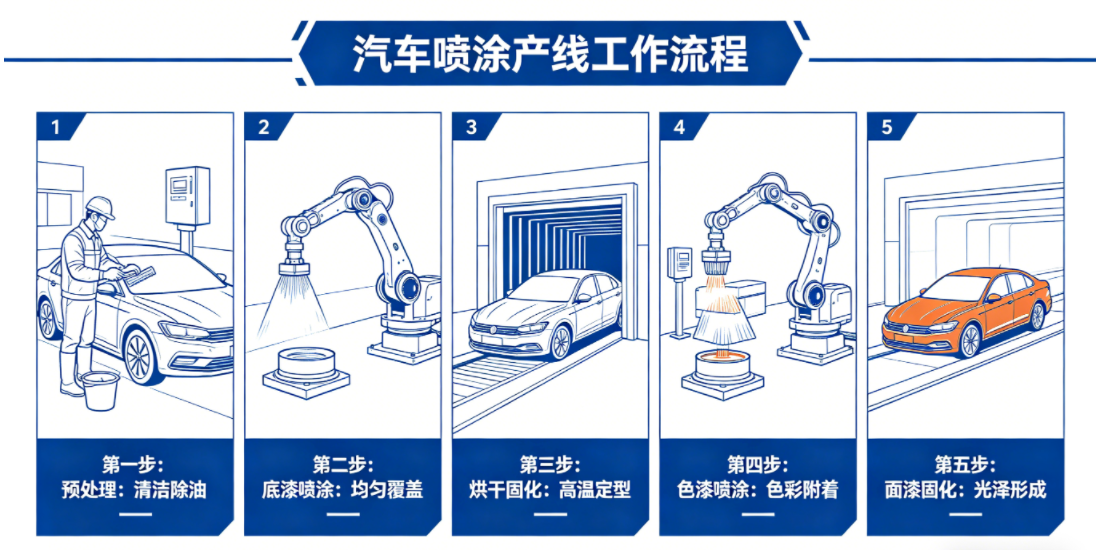 汽车喷涂产线工作流程

1

第一步：
预处理：清洁除油

2

第二步：
底漆喷涂：均匀覆盖

3

第三步：
烘干固化：高温定型

4

第四步：
色漆喷涂：色彩附着

5

第五步：
面漆固化：光泽形成