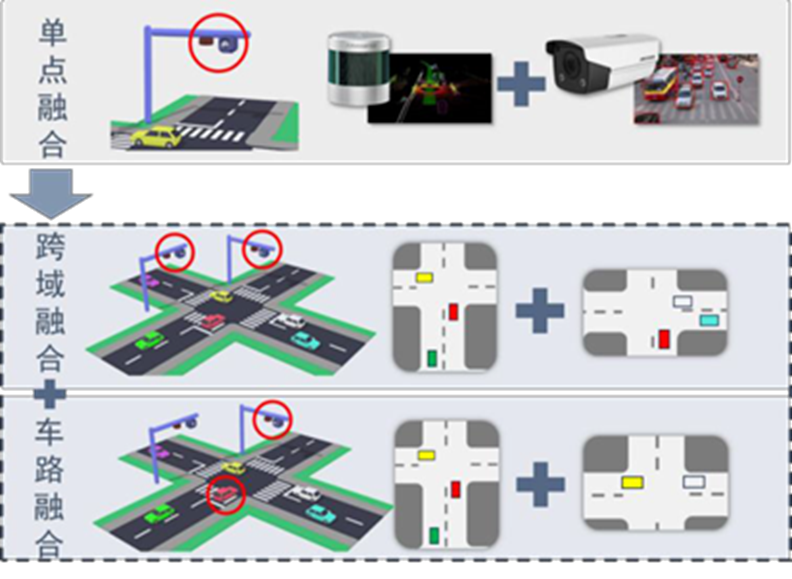 单点融合

跨域融合

车路融合