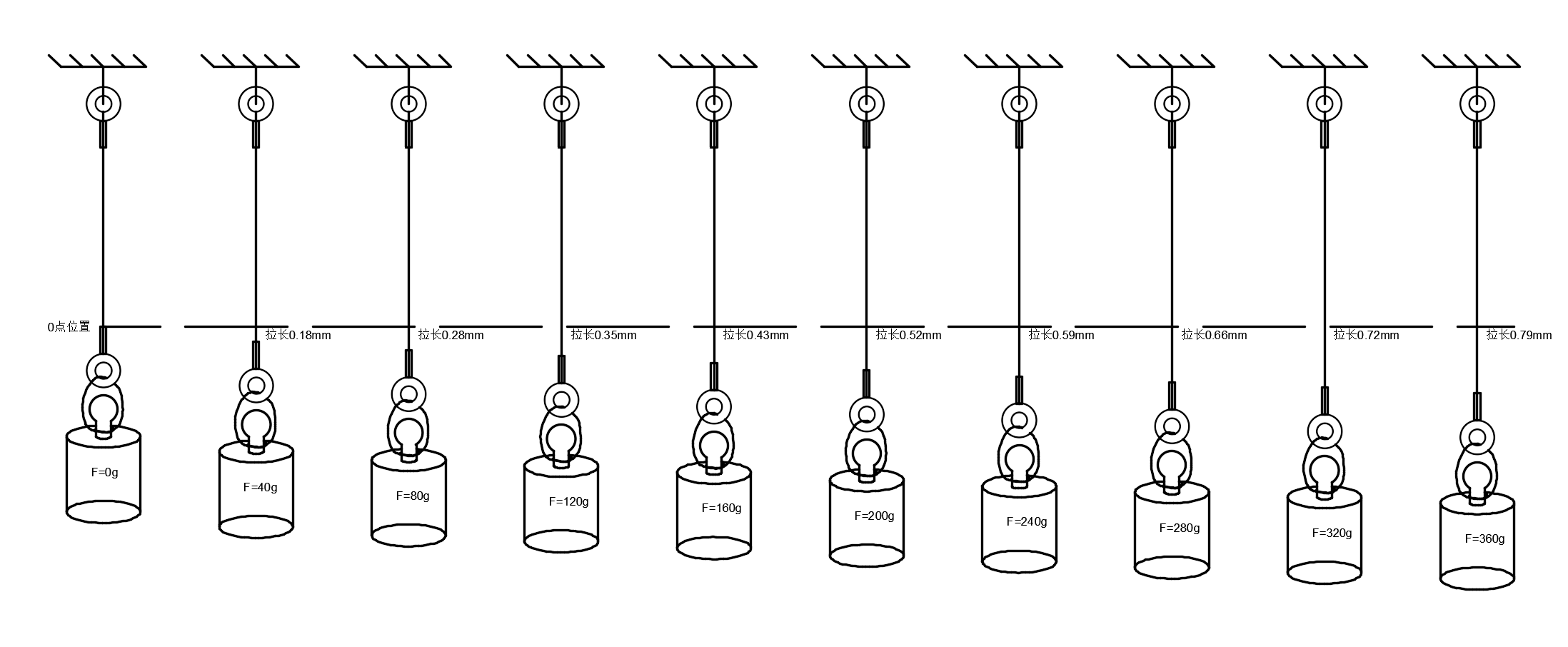 0点位置

拉长0.18mm

拉长0.28mm

拉长0.35mm

拉长0.43mm

拉长0.52mm

拉长0.59mm

拉长0.66mm

拉长0.72mm

拉长0.79mm

F=0g

F=40g

F=80g

F=120g

F=160g

F=200g

F=240g

F=280g

F=320g

F=360g