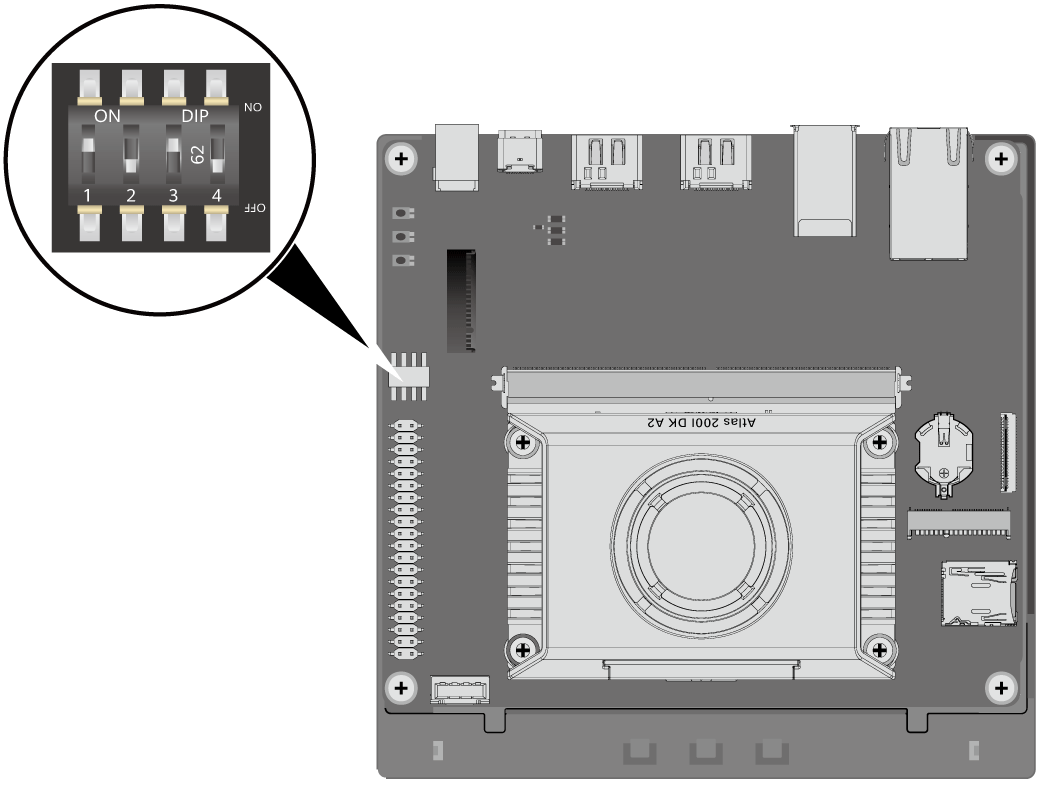 ON
DIP
NO
62
1
2
3
4
OFF
Atlas 200I DK A2